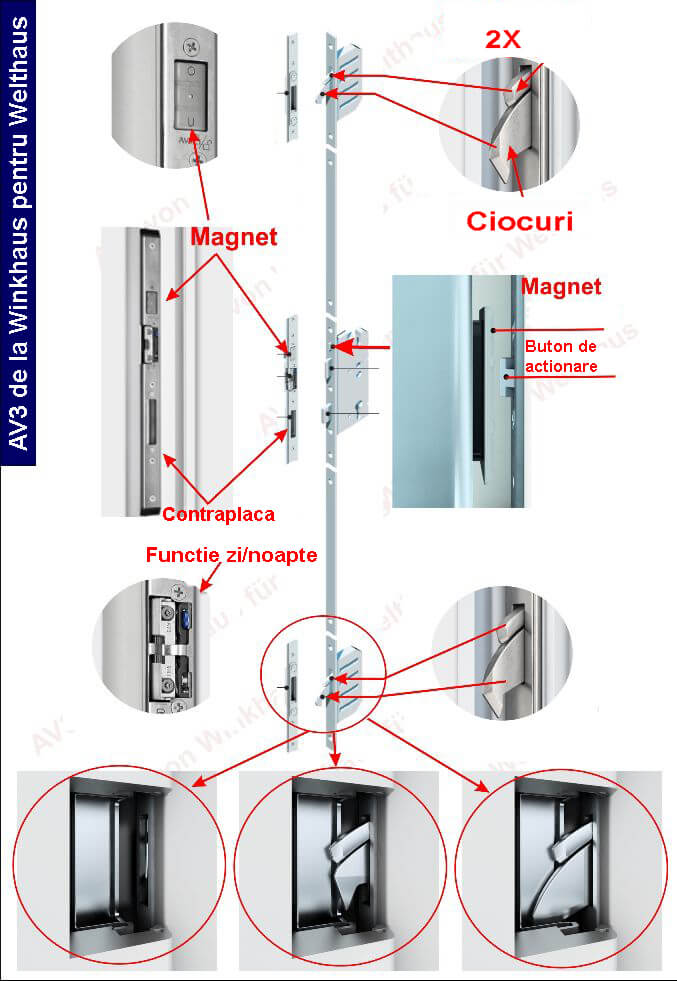 AV3 de la Winkhaus pentru Welthaus

2X

Ciocuri

Magnet

Magnet

Buton de actionare

Contraplaca

Functie zi/noapte